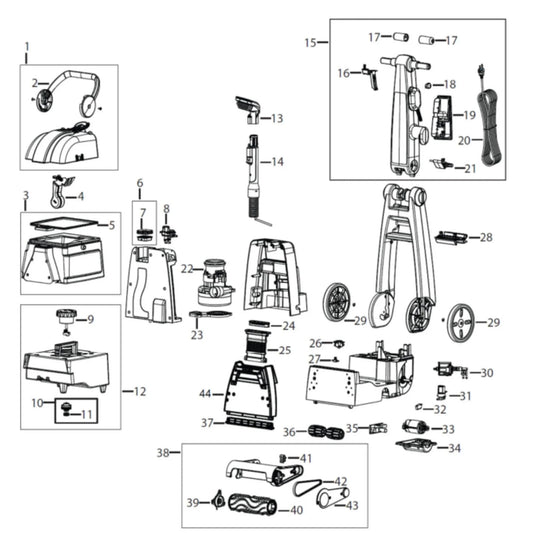 1
2
3
4
5
6
7
8
9
10
11
12
13
14
15
16
17
17
18
19
20
21
22
23
24
25
26
27
28
29
29
30
31
32
33
34
35
36
37
38
39
40
41
42
43
44