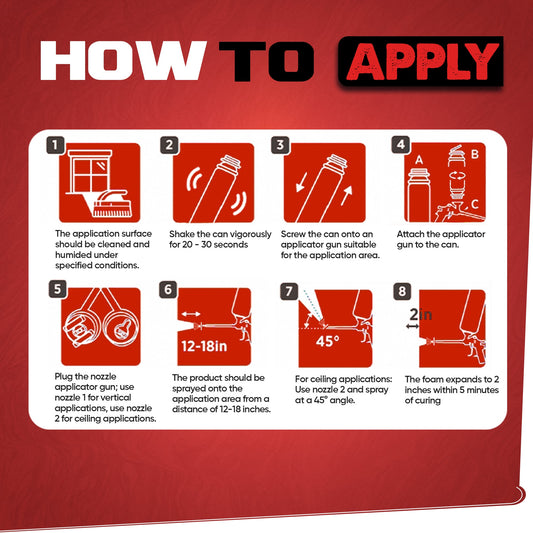 HOW TO APPLY

1

The application surface should be cleaned and humided under specified conditions.

2

Shake the can vigorously for 20 - 30 seconds

3

Screw the can onto an applicator gun suitable for the application area.

4

A

B

C

Attach the applicator gun to the can.

5

Plug the nozzle applicator gun; use nozzle 1 for vertical applications, use nozzle 2 for ceiling applications.

6

12-18in

The product should be sprayed onto the application area from a distance of 12-18 inches.

7

45°

For ceiling applications: Use nozzle 2 and spray at a 45° angle.

8

2in

The foam expands to 2 inches within 5 minutes of curing