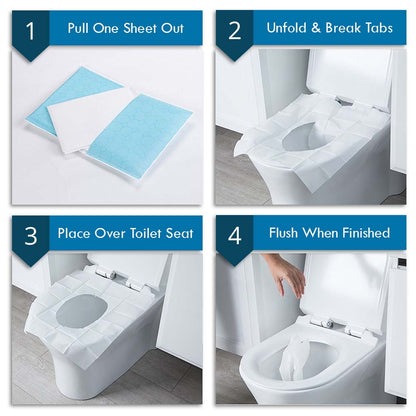 1 Pull One Sheet Out

2 Unfold & Break Tabs

3 Place Over Toilet Seat

4 Flush When Finished