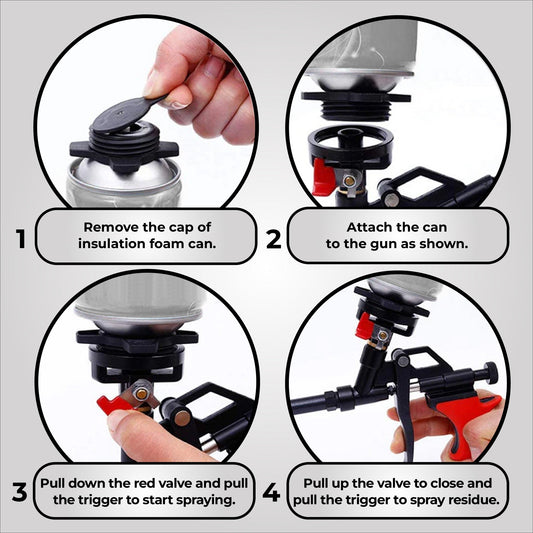 1 Remove the cap of insulation foam can.

2 Attach the can to the gun as shown.

3 Pull down the red valve and pull the trigger to start spraying.

4 Pull up the valve to close and pull the trigger to spray residue.