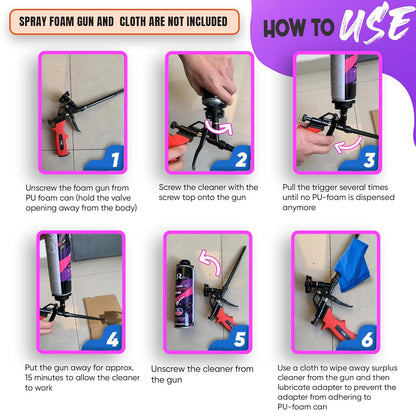 SPRAY FOAM GUN AND CLOTH ARE NOT INCLUDED

HOW TO USE

1

Unscrew the foam gun from PU foam can (hold the valve opening away from the body)

2

Screw the cleaner with the screw top onto the gun

3

Pull the trigger several times until no PU-foam is dispensed anymore

4

Put the gun away for approx. 15 minutes to allow the cleaner to work

5

Unscrew the cleaner from the gun

6

Use a cloth to wipe away surplus cleaner from the gun and then lubricate adapter to prevent the adapter from adhering to PU-foam can